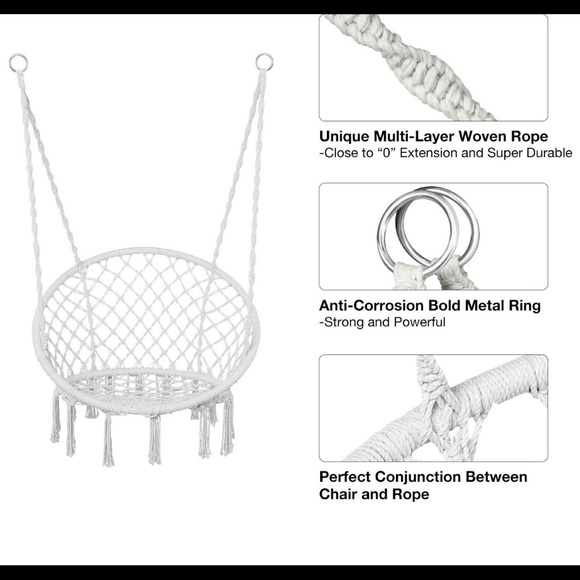 Unique Multi-Layer Woven Rope
-Close to “0” Extension and Super Durable

Anti-Corrosion Bold Metal Ring
-Strong and Powerful

Perfect Conjunction Between Chair and Rope